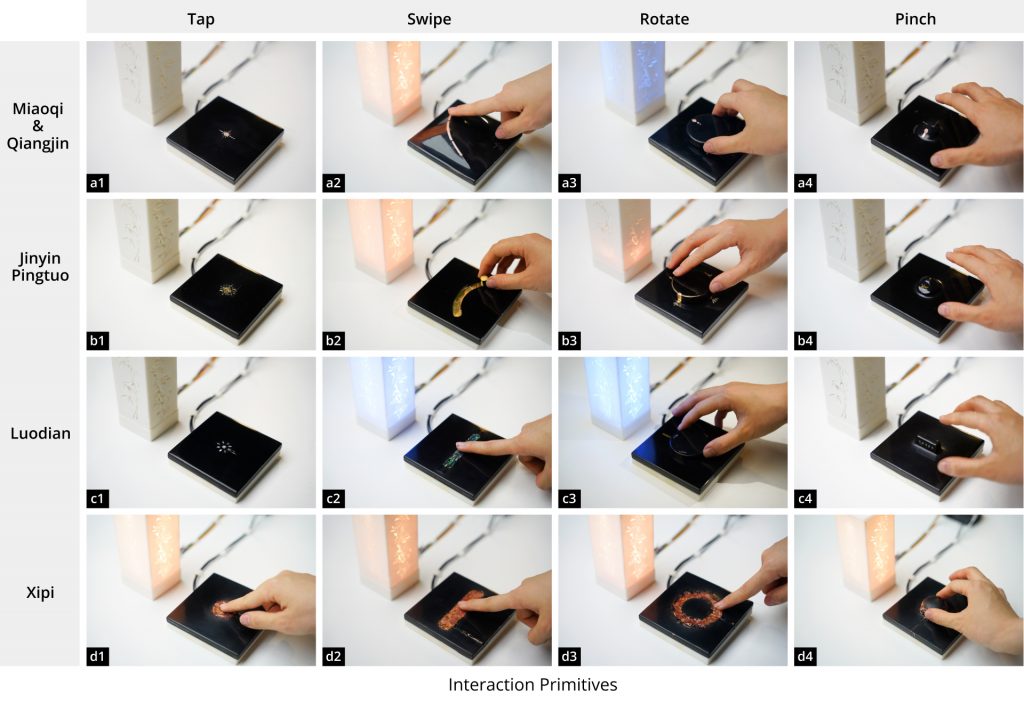 | | Tap | Swipe | Rotate | Pinch |
|---|---|---|---|---|
| Miaoqi & Qiangjin | a1 | a2 | a3 | a4 |
| Jinyin Pingtuo | b1 | b2 | b3 | b4 |
| Luodian | c1 | c2 | c3 | c4 |
| Xipi | d1 | d2 | d3 | d4 |

Interaction Primitives